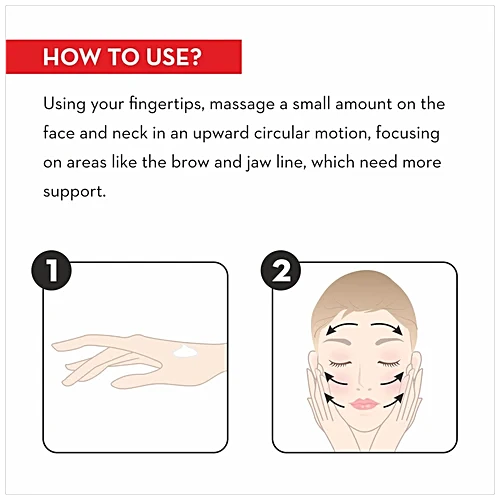 HOW TO USE?

Using your fingertips, massage a small amount on the face and neck in an upward circular motion, focusing on areas like the brow and jaw line, which need more support.

1

2